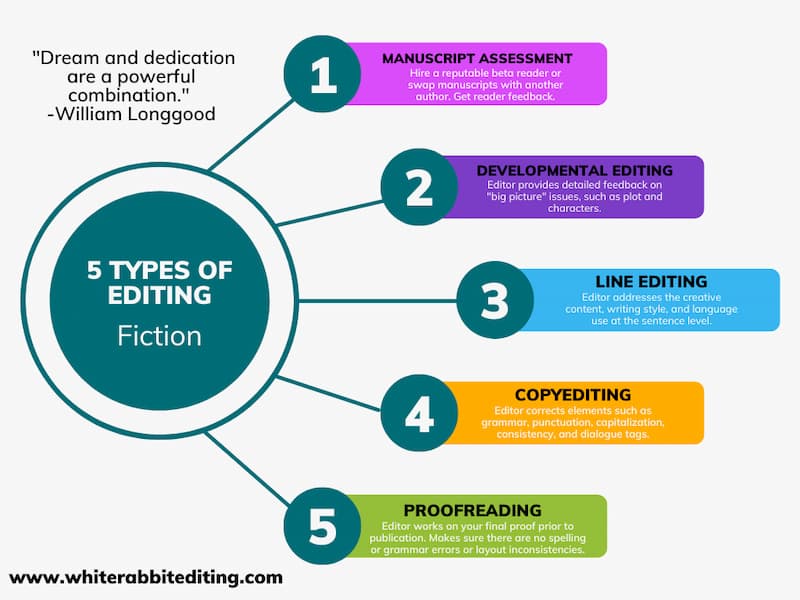 "Dream and dedication are a powerful combination."
-William Longgood

5 TYPES OF EDITING
Fiction

1
MANUSCRIPT ASSESSMENT
Hire a reputable beta reader or swap manuscripts with another author. Get reader feedback.

2
DEVELOPMENTAL EDITING
Editor provides detailed feedback on "big picture" issues, such as plot and characters.

3
LINE EDITING
Editor addresses the creative content, writing style, and language use at the sentence level.

4
COPYEDITING
Editor corrects elements such as grammar, punctuation, capitalization, consistency, and dialogue tags.

5
PROOFREADING
Editor works on your final proof prior to publication. Makes sure there are no spelling or grammar errors or layout inconsistencies.

www.whiterabbitediting.com